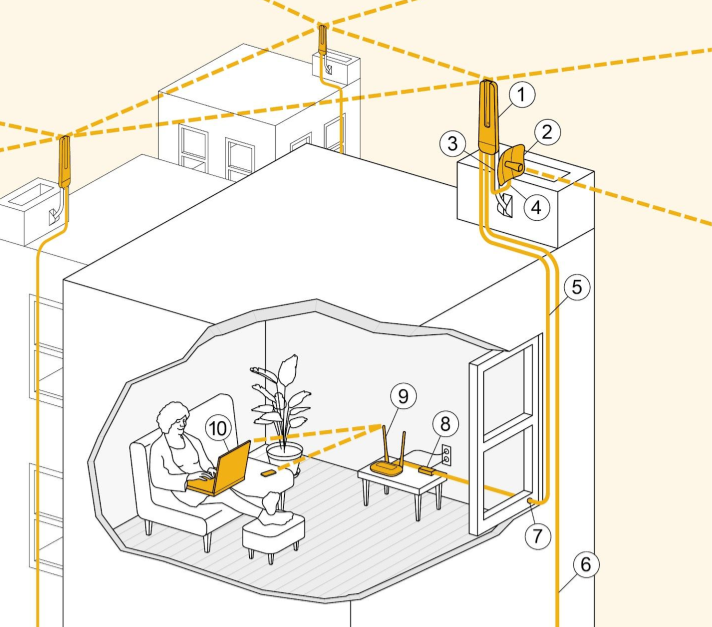 1
2
3
4
5
6
7
8
9
10